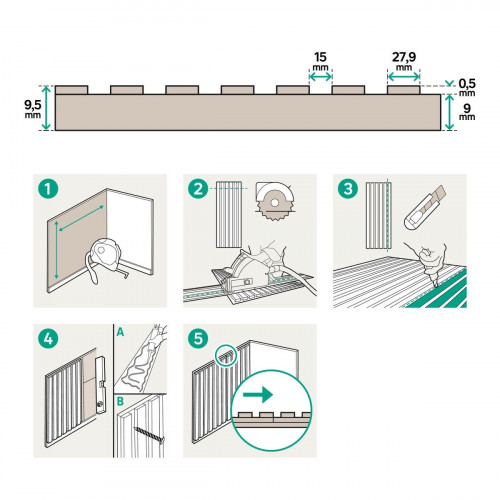 15 mm

27,9 mm

0,5 mm

9,5 mm

9 mm

1

2

3

4

A

B

5