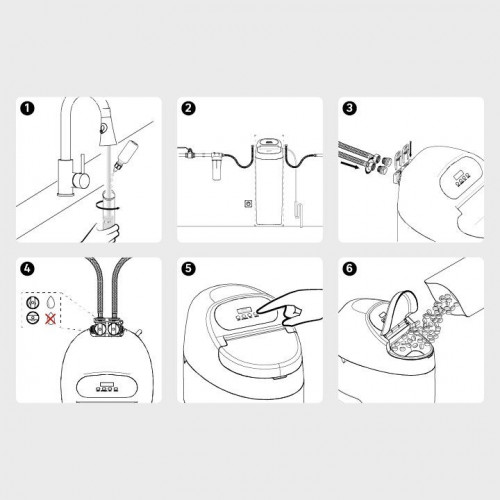 1

2

3

4

5

6